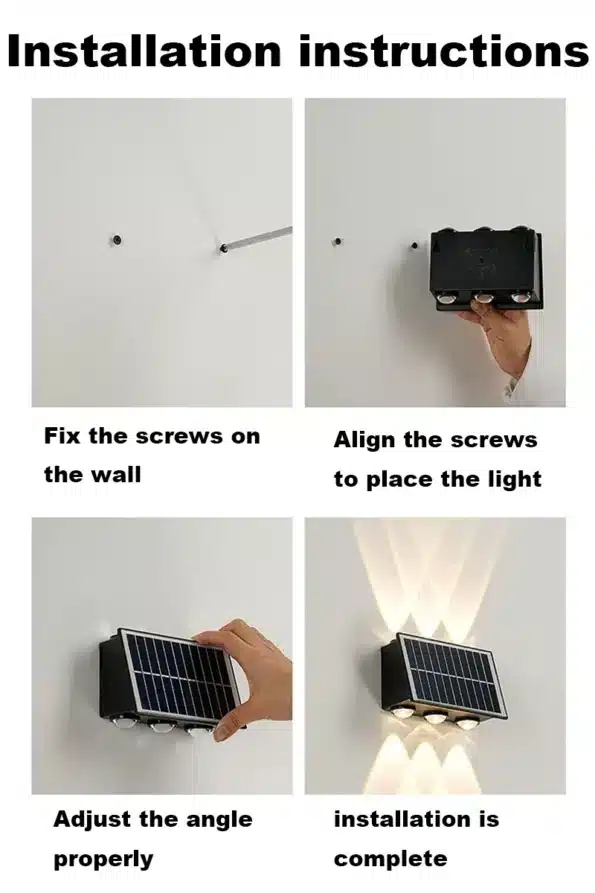 Installation instructions

Fix the screws on the wall

Align the screws to place the light

Adjust the angle properly

installation is complete